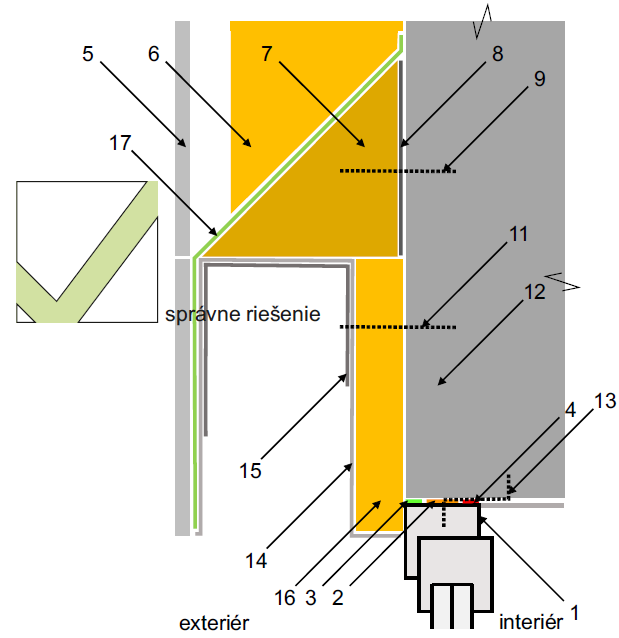 5
6
7
8
9
17
11
12
správne riešenie
4
13
15
14
16
3
2
1
exteriér
interiér